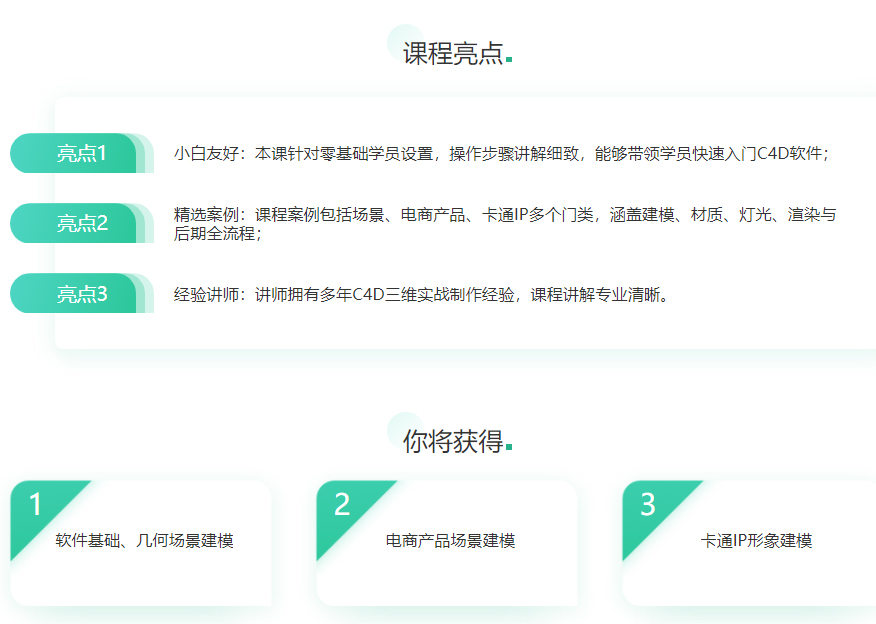 课程亮点

亮点1

小白友好：本课针对零基础学员设置，操作步骤讲解细致，能够带领学员快速入门C4D软件；

亮点2

精选案例：课程案例包括场景、电商产品、卡通IP多个门类，涵盖建模、材质、灯光、渲染与后期全流程；

亮点3

经验讲师：讲师拥有多年C4D三维实战制作经验，课程讲解专业清晰。

你将获得

1
软件基础、几何场景建模

2
电商产品场景建模

3
卡通IP形象建模